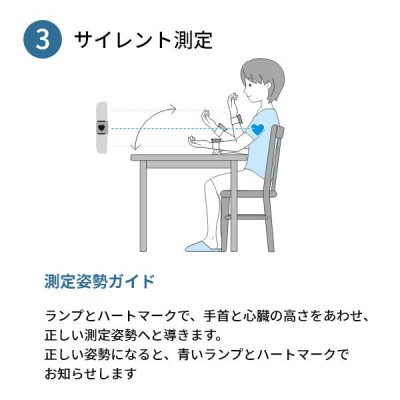 3 サイレント測定

測定姿勢ガイド

ランプとハートマークで、手首と心臓の高さをあわせ、正しい測定姿勢へと導きます。
正しい姿勢になると、青いランプとハートマークでお知らせします