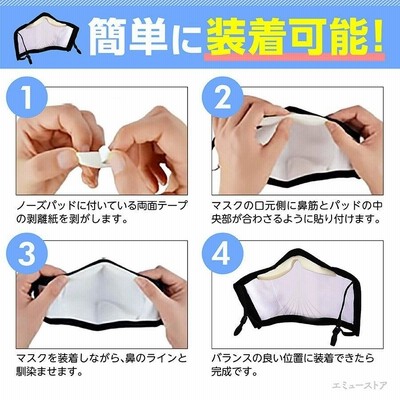 簡単に装着可能!

1

ノーズパッドに付いている両面テープの剥離紙を剥がします。

2

マスクの口元側に鼻筋とパッドの中央部が合わさるように貼り付けます。

3

マスクを装着しながら、鼻のラインと馴染ませます。

4

バランスの良い位置に装着できたら完成です。

エミューストア