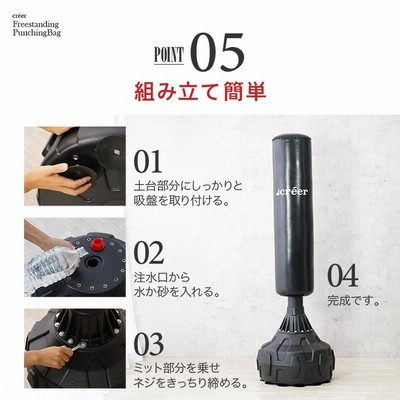 créer
Freestanding
PunchingBag

POINT 05
組み立て簡単

01
土台部分にしっかりと吸盤を取り付ける。

02
注水口から水か砂を入れる。

03
ミット部分を乗せネジをきっちり締める。

créer

04
完成です。