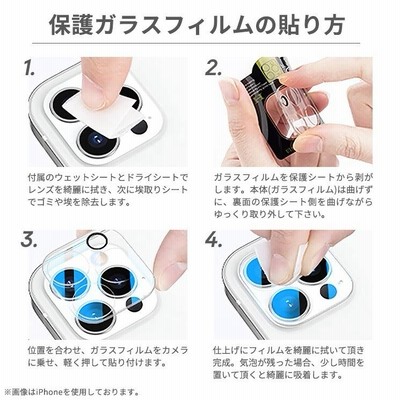 保護ガラスフィルムの貼り方

1.

付属のウェットシートとドライシートでレンズを綺麗に拭き、次に埃取りシートでゴミや埃を除去します。

2.

ガラスフィルムを保護シートから剥がします。本体(ガラスフィルム)は曲げずに、裏面の保護シート側を曲げながらゆっくり取り外して下さい。

3.

位置を合わせ、ガラスフィルムをカメラに乗せ、軽く押して貼り付けます。

4.

仕上げにフィルムを綺麗に拭いて頂き完成。気泡が残った場合、少し時間を置いて頂くと綺麗に吸着します。

※画像はiPhoneを使用しております。