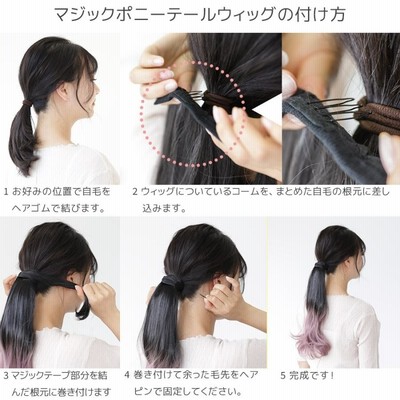 マジックポニーテールウィッグの付け方

1 お好みの位置で自毛をヘアゴムで結びます。

2 ウィッグについているコームを、まとめた自毛の根元に差し込みます。

3 マジックテープ部分を結んだ根元に巻き付けます

4 巻き付けて余った毛先をヘアピンで固定してください。

5 完成です！