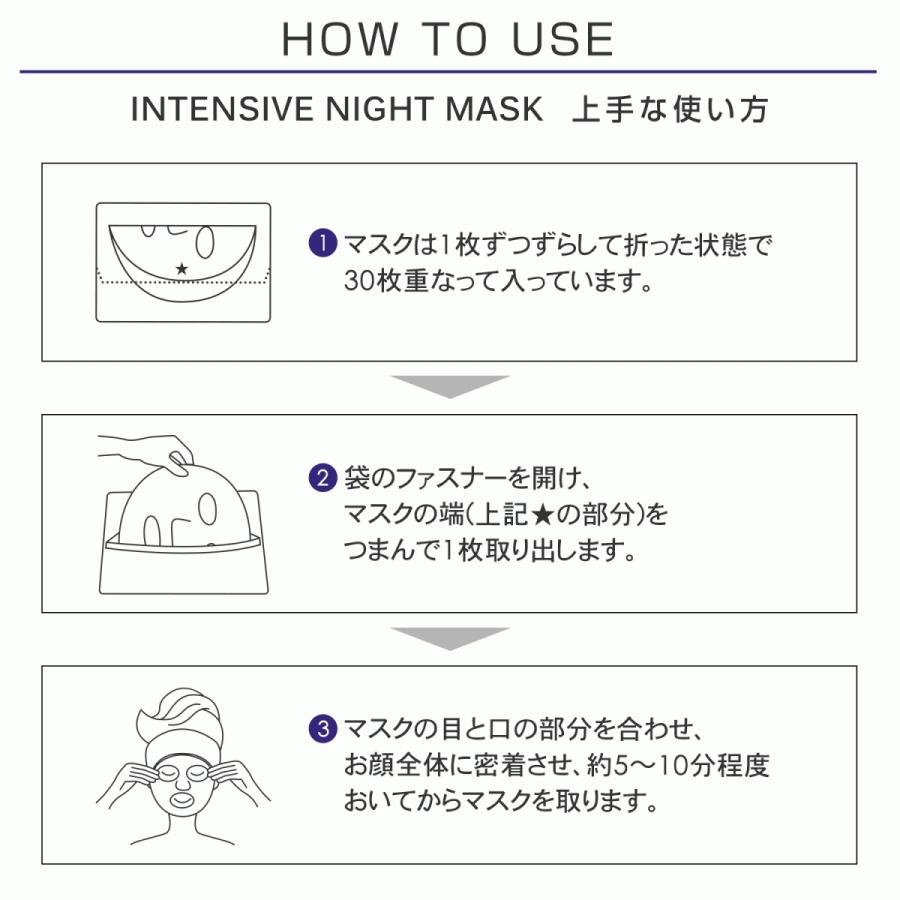 HOW TO USE

INTENSIVE NIGHT MASK　上手な使い方

★

1 マスクは1枚ずつずらして折った状態で30枚重なって入っています。

2 袋のファスナーを開け、マスクの端(上記★の部分)をつまんで1枚取り出します。

3 マスクの目と口の部分を合わせ、お顔全体に密着させ、約5～10分程度おいてからマスクを取ります。