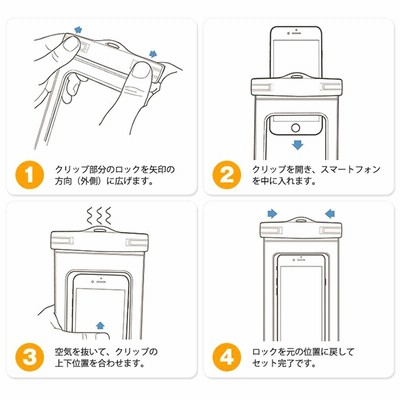 1
クリップ部分のロックを矢印の方向（外側）に広げます。

2
クリップを開き、スマートフォンを中に入れます。

3
空気を抜いて、クリップの上下位置を合わせます。

4
ロックを元の位置に戻してセット完了です。