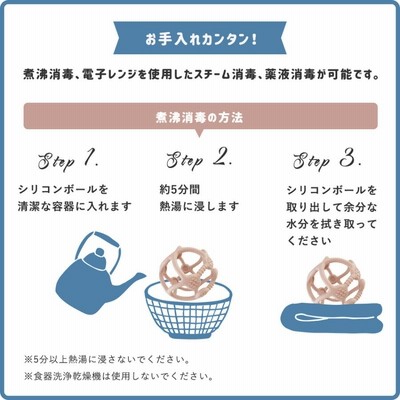 お手入れカンタン!

煮沸消毒、電子レンジを使用したスチーム消毒、薬液消毒が可能です。

煮沸消毒の方法

Step 1.

シリコンボールを清潔な容器に入れます

Step 2.

約5分間熱湯に浸します

Step 3.

シリコンボールを取り出して余分な水分を拭き取ってください

※5分以上熱湯に浸さないでください。

※食器洗浄乾燥機は使用しないでください。