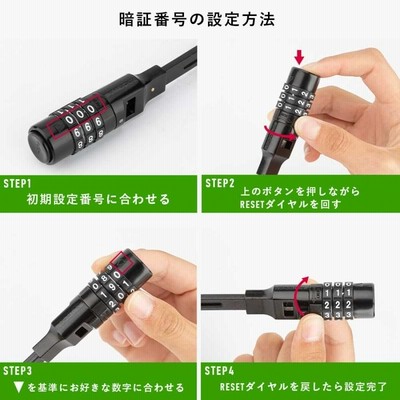 暗証番号の設定方法

STEP1
初期設定番号に合わせる

STEP2
上のボタンを押しながら
RESETダイヤルを回す

STEP3
▼を基準にお好きな数字に合わせる

STEP4
RESETダイヤルを戻したら設定完了