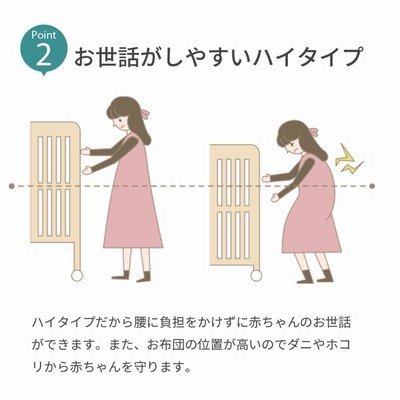 Point
2
お世話がしやすいハイタイプ

ハイタイプだから腰に負担をかけずに赤ちゃんのお世話ができます。また、お布団の位置が高いのでダニやホコリから赤ちゃんを守ります。