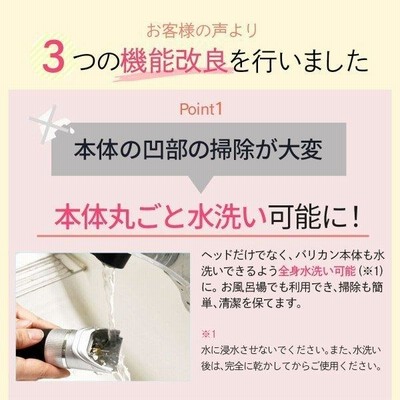 お客様の声より

3つの機能改良を行いました

Point1

本体の凹部の掃除が大変

本体丸ごと水洗い可能に！

ヘッドだけでなく、バリカン本体も水洗いできるよう全身水洗い可能（※1）に。お風呂場でも利用でき、掃除も簡単、清潔を保てます。

※1
水に浸水させないでください。また、水洗い後は、完全に乾かしてからご使用ください。