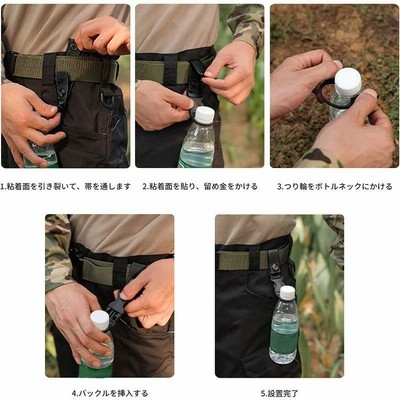 1.粘着面を引き裂いて、帯を通します

2.粘着面を貼り、留め金をかける

3.つり輪をボトルネックにかける

4.バックルを挿入する

5.設置完了