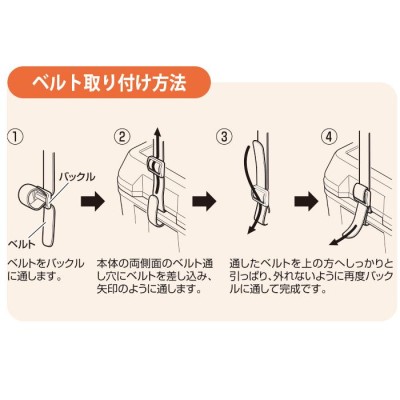 ベルト取り付け方法

①

バックル

ベルト

ベルトをバックルに通します。

②

本体の両側面のベルト通し穴にベルトを差し込み、矢印のように通します。

③

④

通したベルトを上の方へしっかりと引っぱり、外れないように再度バックルに通して完成です。