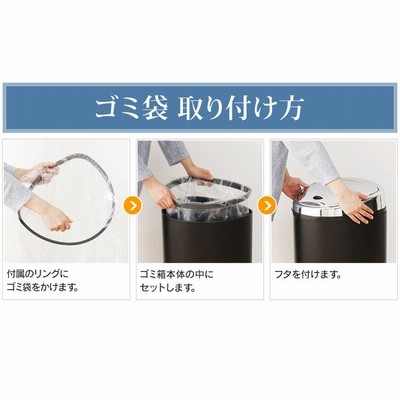 ゴミ袋 取り付け方

付属のリングに
ゴミ袋をかけます。

ゴミ箱本体の中に
セットします。

フタを付けます。