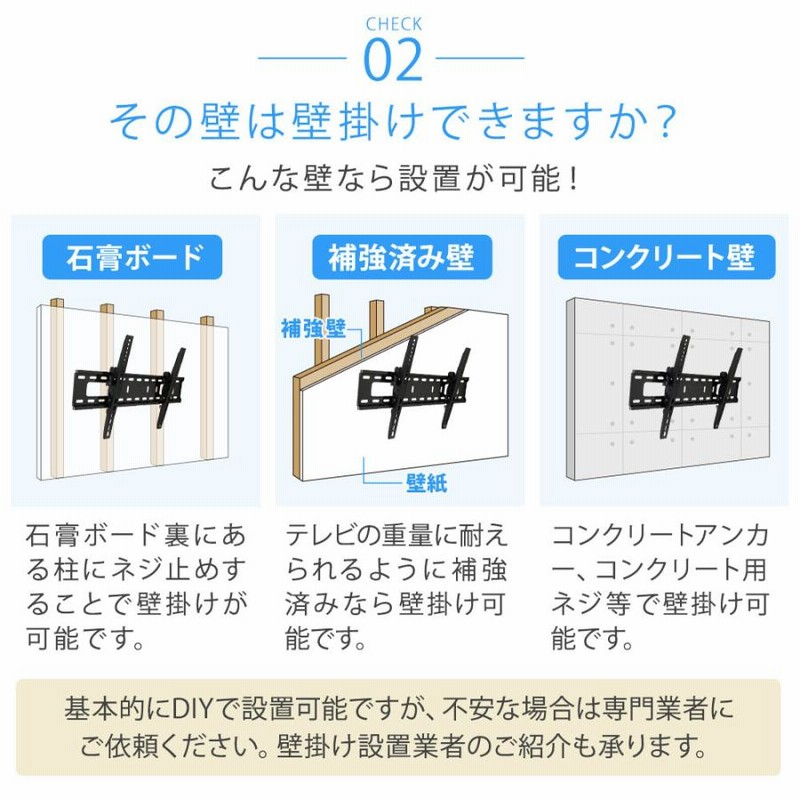 CHECK
02
その壁は壁掛けできますか?
こんな壁なら設置が可能!

石膏ボード

石膏ボード裏にある柱にネジ止めすることで壁掛けが可能です。

補強済み壁

補強壁

壁紙

テレビの重量に耐えられるように補強済みなら壁掛け可能です。

コンクリート壁

コンクリートアンカー、コンクリート用ネジ等で壁掛け可能です。

基本的にDIYで設置可能ですが、不安な場合は専門業者にご依頼ください。壁掛け設置業者のご紹介も承ります。