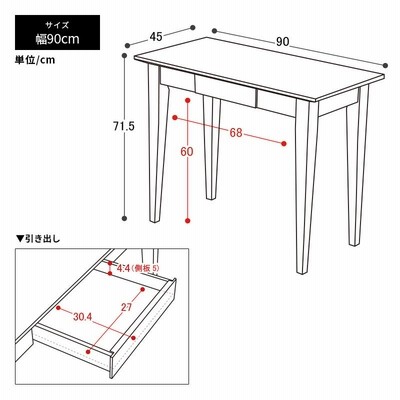 サイズ
幅90cm

単位/cm

45
90
71.5
68
60

▼引き出し

4.4（側板 5）
27
30.4