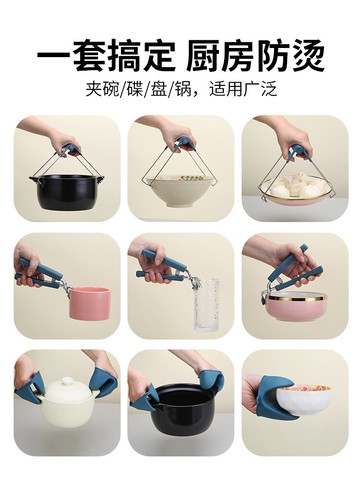 一套搞定 厨房防烫

夹碗/碟/盘/锅，适用广泛