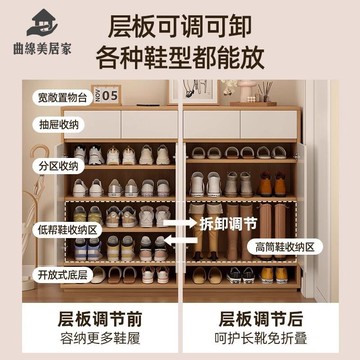 曲線美居家

层板可调可卸
各种鞋型都能放

宽敞置物台

NOV 05

抽屉收纳

分区收纳

低帮鞋收纳区

拆卸调节

高筒鞋收纳区

开放式底层

层板调节前
容纳更多鞋履

层板调节后
呵护长靴免折叠