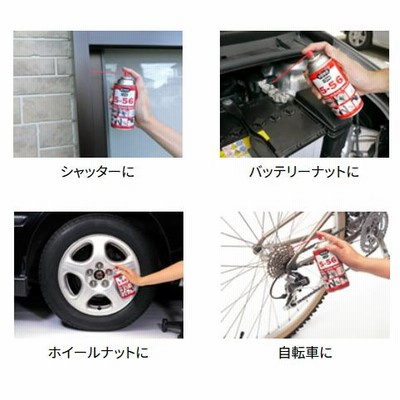 5-56

シャッターに

5-56

バッテリーナットに

ホイールナットに

5-56

自転車に