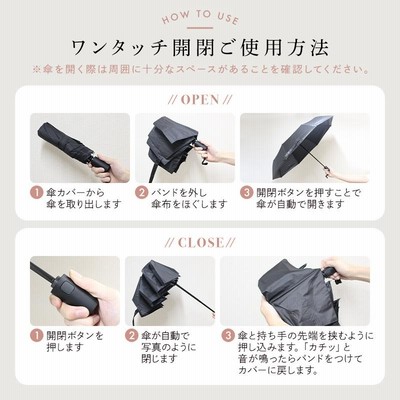 HOW TO USE

ワンタッチ開閉ご使用方法

※傘を開く際は周囲に十分なスペースがあることを確認してください。

// OPEN //

1 傘カバーから傘を取り出します

2 バンドを外し傘布をほぐします

3 開閉ボタンを押すことで傘が自動で開きます

// CLOSE //

1 開閉ボタンを押します

2 傘が自動で写真のように閉じます

3 傘と持ち手の先端を挟むように押し込みます。「カチッ」と音が鳴ったらバンドをつけてカバーに戻します。