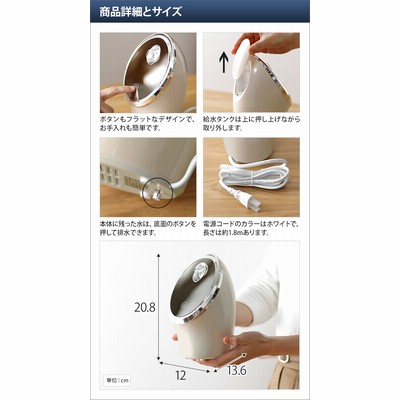 商品詳細とサイズ

ボタンもフラットなデザインで、お手入れも簡単です。

給水タンクは上に押し上げながら取り外します。

本体に残った水は、底面のボタンを押して排水できます。

電源コードのカラーはホワイトで、長さは約1.8mあります。

20.8

12

13.6

単位：cm