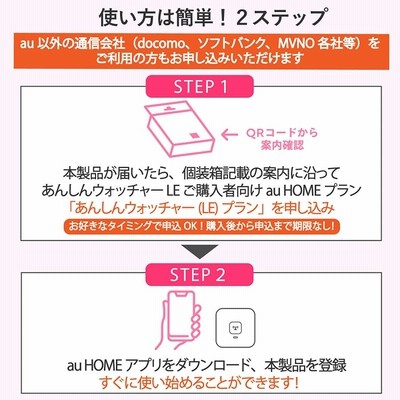 使い方は簡単！２ステップ

au 以外の通信会社（docomo、ソフトバンク、MVNO 各社等）をご利用の方もお申し込みいただけます

STEP 1

QRコードから案内確認

本製品が届いたら、個装箱記載の案内に沿って
あんしんウォッチャー LE ご購入者向け au HOME プラン
「あんしんウォッチャー (LE) プラン」を申し込み

お好きなタイミングで申込 OK！購入後から申込まで期限なし！

STEP 2

au HOME アプリをダウンロード、本製品を登録
すぐに使い始めることができます！