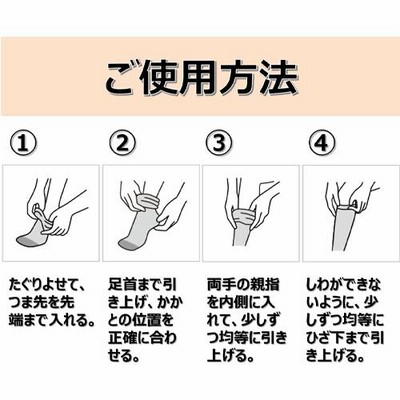 ご使用方法

①

たぐりよせて、つま先を先端まで入れる。

②

足首まで引き上げ、かかとの位置を正確に合わせる。

③

両手の親指を内側に入れて、少しずつ均等に引き上げる。

④

しわができないように、少しずつ均等にひざ下まで引き上げる。