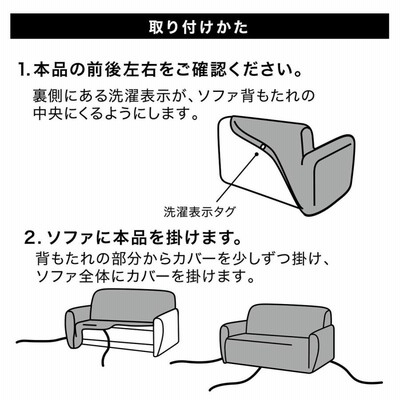 取り付けかた

1. 本品の前後左右をご確認ください。

裏側にある洗濯表示が、ソファ背もたれの中央にくるようにします。

洗濯表示タグ

2. ソファに本品を掛けます。

背もたれの部分からカバーを少しずつ掛け、ソファ全体にカバーを掛けます。