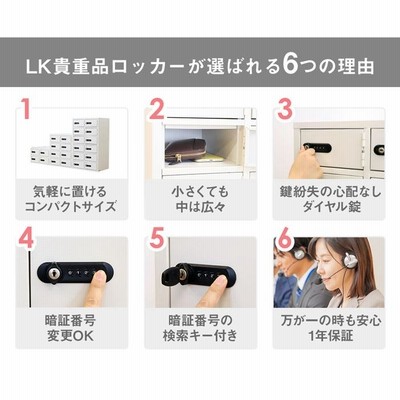 LK貴重品ロッカーが選ばれる6つの理由

1
気軽に置ける
コンパクトサイズ

2
小さくても
中は広々

3
鍵紛失の心配なし
ダイヤル錠

4
暗証番号
変更OK

5
暗証番号の
検索キー付き

6
万が一の時も安心
1年保証