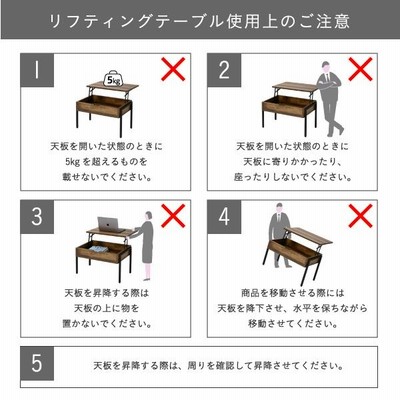 リフティングテーブル使用上のご注意

1

5kg

天板を開いた状態のときに 5kg を超えるものを 載せないでください。

2

天板を開いた状態のときに 天板に寄りかかったり、 座ったりしないでください。

3

天板を昇降する際は 天板の上に物を 置かないでください。

4

商品を移動させる際には 天板を降下させ、水平を保ちながら 移動させてください。

5

天板を昇降する際は、周りを確認して昇降させてください。