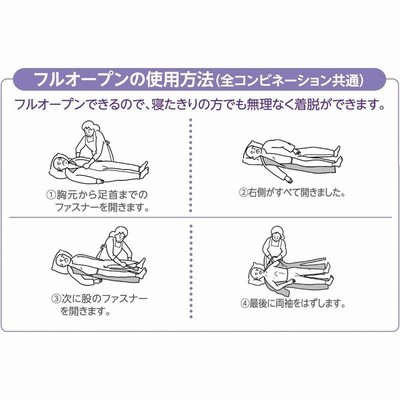 フルオープンの使用方法(全コンビネーション共通)

フルオープンできるので、寝たきりの方でも無理なく着脱ができます。

①胸元から足首までのファスナーを開きます。

②右側がすべて開きました。

③次に股のファスナーを開きます。

④最後に両袖をはずします。