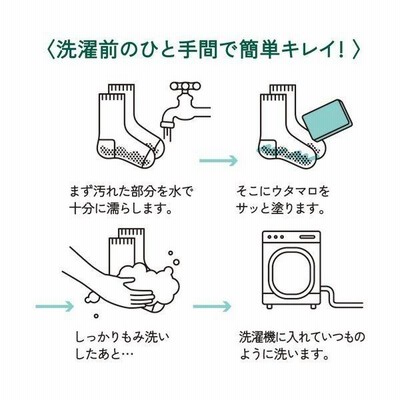 〈洗濯前のひと手間で簡単キレイ！〉

まず汚れた部分を水で十分に濡らします。

そこにウタマロをサッと塗ります。

しっかりもみ洗いしたあと…

洗濯機に入れていつものように洗います。