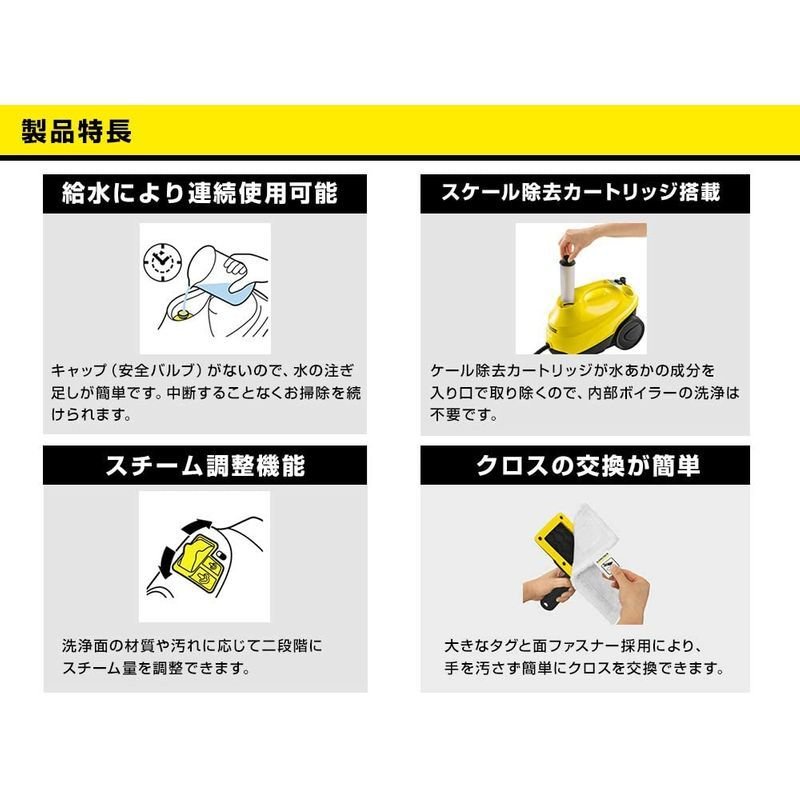 製品特長

給水により連続使用可能

キャップ（安全バルブ）がないので、水の注ぎ足しが簡単です。中断することなくお掃除を続けられます。

スケール除去カートリッジ搭載

ケール除去カートリッジが水あかの成分を入り口で取り除くので、内部ボイラーの洗浄は不要です。

スチーム調整機能

洗浄面の材質や汚れに応じて二段階にスチーム量を調整できます。

クロスの交換が簡単

大きなタグと面ファスナー採用により、手を汚さず簡単にクロスを交換できます。