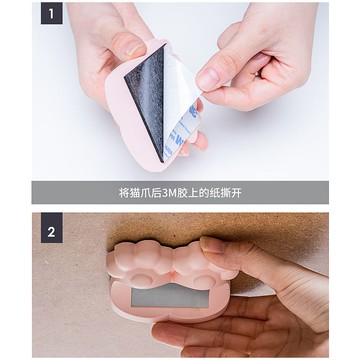 1

将猫爪后3M胶上的纸撕开

2