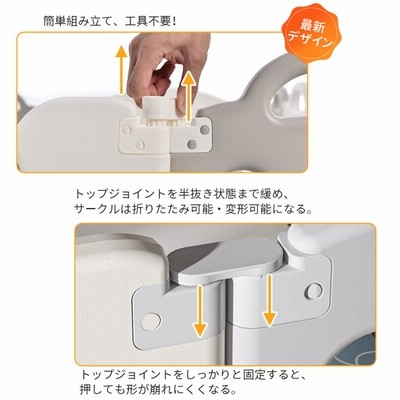 簡単組み立て、工具不要！

最新デザイン

トップジョイントを半抜き状態まで緩め、サークルは折りたたみ可能・変形可能になる。

トップジョイントをしっかりと固定すると、押しても形が崩れにくくなる。