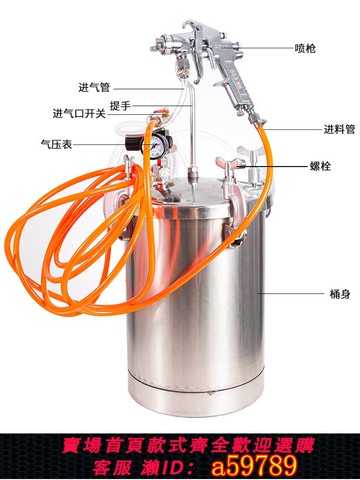 喷枪
进气管
提手
进气口开关
进料管
气压表
螺栓
桶身
賣場首頁款式齊全歡迎選購
客服 瀨ID: a59789