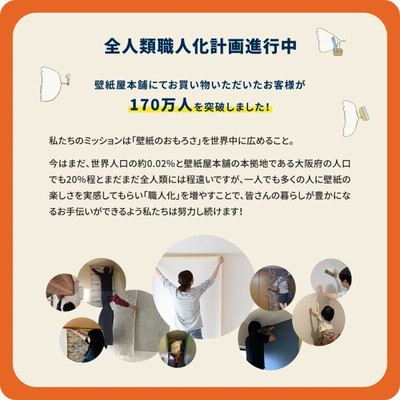 全人類職人化計画進行中

壁紙屋本舗にてお買い物いただいたお客様が
170万人を突破しました!

私たちのミッションは「壁紙のおもろさ」を世界中に広めること。

今はまだ、世界人口の約0.02%と壁紙屋本舗の本拠地である大阪府の人口でも20%程とまだまだ全人類には程遠いですが、一人でも多くの人に壁紙の楽しさを実感してもらい「職人化」を増やすことで、皆さんの暮らしが豊かになるお手伝いができるよう私たちは努力し続けます!