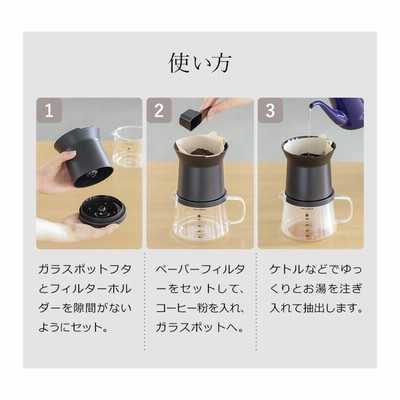 使い方

1

ガラスポットフタとフィルターホルダーを隙間がないようにセット。

2

ペーパーフィルターをセットして、コーヒー粉を入れ、ガラスポットへ。

3

ケトルなどでゆっくりとお湯を注ぎ入れて抽出します。