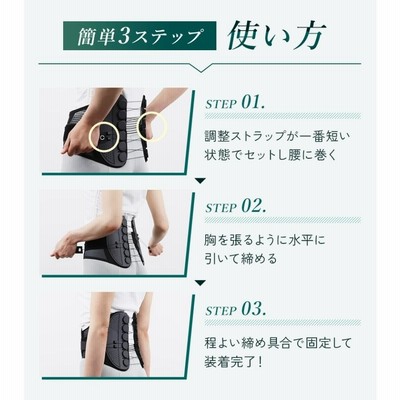 簡単3ステップ 使い方

STEP 01.

調整ストラップが一番短い状態でセットし腰に巻く

STEP 02.

胸を張るように水平に引いて締める

STEP 03.

程よい締め具合で固定して装着完了！