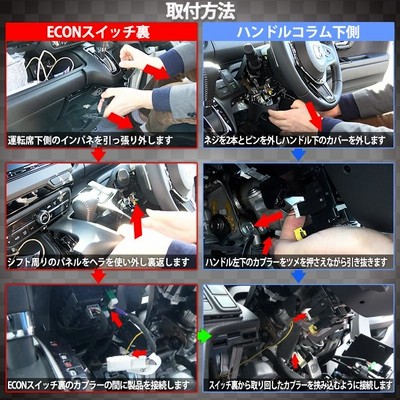 取付方法

ECONスイッチ裏

運転席下側のインパネを引っ張り外します

シフト周りのパネルをヘラを使い外し裏返します

ECONスイッチ裏のカプラーの間に製品を接続します

ハンドルコラム下側

ネジを2本とピンを外しハンドル下のカバーを外します

ハンドル左下のカプラーをツメを押さえながら引き抜きます

スイッチ裏から取り回したカプラーを挟み込むように接続します