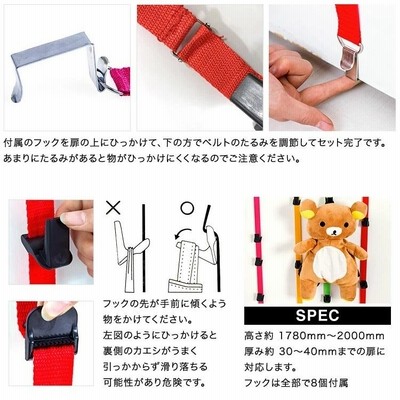 付属のフックを扉の上にひっかけて、下の方でベルトのたるみを調節してセット完了です。
あまりにたるみがあると物がひっかけにくくなるのでご注意ください。

×

○

フックの先が手前に傾くよう物をかけてください。
左図のようにひっかけると裏側のカエシがうまく引っかからず滑り落ちる可能性があり危険です。

SPEC

高さ約 1780mm～2000mm
厚み約 30～40mmまでの扉に対応します。
フックは全部で8個付属