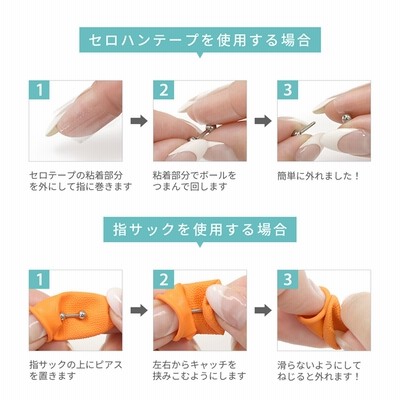 セロハンテープを使用する場合

1
セロテープの粘着部分を外にして指に巻きます

2
粘着部分でボールをつまんで回します

3
簡単に外れました！

指サックを使用する場合

1
指サックの上にピアスを置きます

2
左右からキャッチを挟みこむようにします

3
滑らないようにしてねじると外れます！