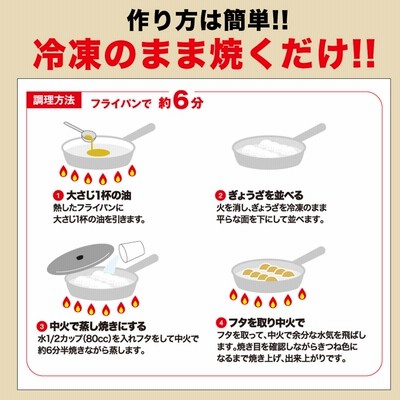 作り方は簡単!!
冷凍のまま焼くだけ!!

調理方法 フライパンで 約6分

1 大さじ1杯の油
熱したフライパンに大さじ1杯の油を引きます。

2 ぎょうざを並べる
火を消し、ぎょうざを冷凍のまま平らな面を下にして並べます。

3 中火で蒸し焼きにする
水1/2カップ(80cc)を入れフタをして中火で約6分半焼きながら蒸します。

4 フタを取り中火で
フタを取って、中火で余分な水気を飛ばします。焼き目を確認しながらきつね色になるまで焼き上げ、出来上がりです。