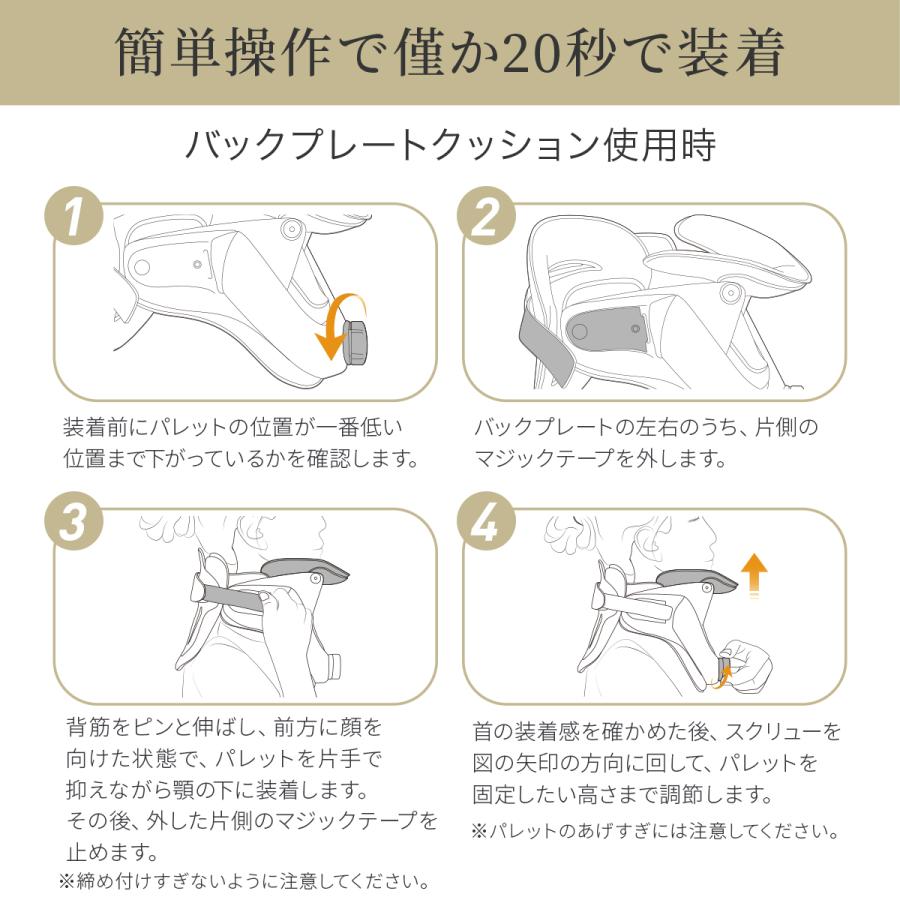 簡単操作で僅か20秒で装着

バックプレートクッション使用時

1

装着前にパレットの位置が一番低い位置まで下がっているかを確認します。

2

バックプレートの左右のうち、片側のマジックテープを外します。

3

背筋をピンと伸ばし、前方に顔を向けた状態で、パレットを片手で抑えながら顎の下に装着します。
その後、外した片側のマジックテープを止めます。
※締め付けすぎないように注意してください。

4

首の装着感を確かめた後、スクリューを図の矢印の方向に回して、パレットを固定したい高さまで調節します。
※パレットのあげすぎには注意してください。