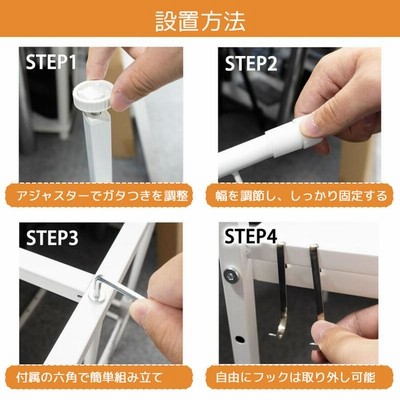 設置方法

STEP1

アジャスターでガタつきを調整

STEP2

幅を調節し、しっかり固定する

STEP3

付属の六角で簡単組み立て

STEP4

自由にフックは取り外し可能