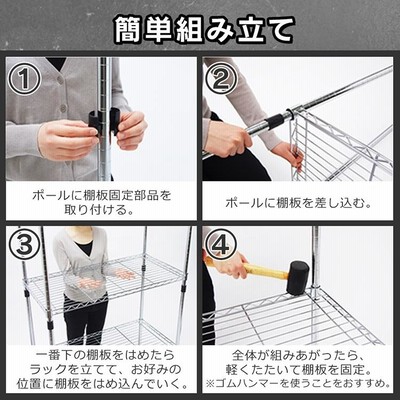 簡単組み立て

①

ポールに棚板固定部品を取り付ける。

②

ポールに棚板を差し込む。

③

一番下の棚板をはめたらラックを立てて、お好みの位置に棚板をはめ込んでいく。

④

全体が組みあがったら、軽くたたいて棚板を固定。
※ゴムハンマーを使うことをおすすめ。