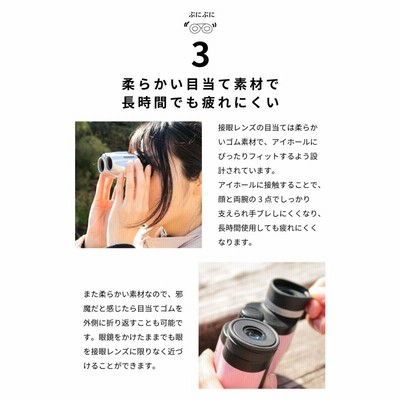 ぷにぷに

3

柔らかい目当て素材で
長時間でも疲れにくい

接眼レンズの目当ては柔らかいゴム素材で、アイホールにぴったりフィットするよう設計されています。
アイホールに接触することで、顔と両腕の３点でしっかり支えられ手ブレしにくくなり、長時間使用しても疲れにくくなります。

また柔らかい素材なので、邪魔だと感じたら目当てゴムを外側に折り返すことも可能です。眼鏡をかけたままでも眼を接眼レンズに限りなく近づけることができます。