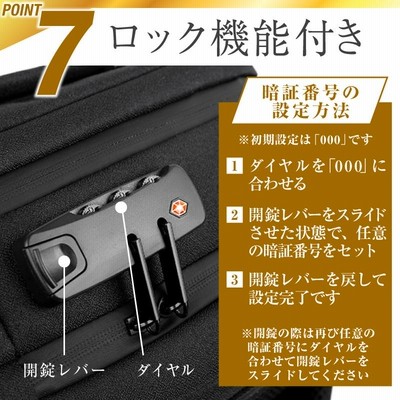 POINT 7 ロック機能付き

暗証番号の設定方法

※初期設定は「000」です

1 ダイヤルを「000」に合わせる

2 開錠レバーをスライドさせた状態で、任意の暗証番号をセット

3 開錠レバーを戻して設定完了です

※開錠の際は再び任意の暗証番号にダイヤルを合わせて開錠レバーをスライドしてください

開錠レバー

ダイヤル