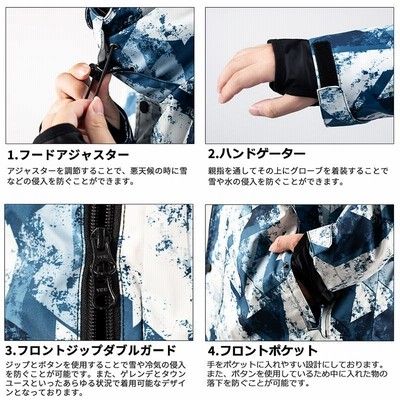 1.フードアジャスター

アジャスターを調節することで、悪天候の時に雪などの侵入を防ぐことができます。

2.ハンドゲーター

親指を通してその上にグローブを着装することで雪や水の侵入を防ぐことができます。

3.フロントジップダブルガード

ジップとボタンを使用することで雪や冷気の侵入を防ぐことが可能です。また、ゲレンデとタウンユースといったあらゆる状況で着用可能なデザインとなっております。

4.フロントポケット

手をポケットに入れやすい設計にしております。また、ボタンを使用しているため中に入れた物の落下を防ぐことが可能です。