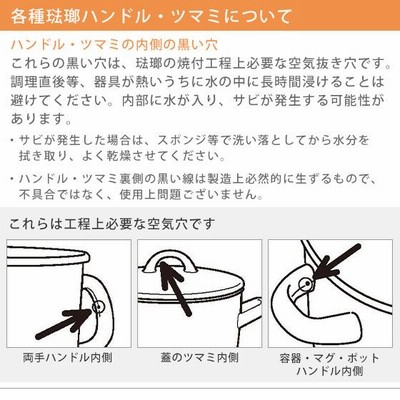 各種琺瑯ハンドル・ツマミについて

ハンドル・ツマミの内側の黒い穴

これらの黒い穴は、琺瑯の焼付工程上必要な空気抜き穴です。調理直後等、器具が熱いうちに水の中に長時間浸けることは避けてください。内部に水が入り、サビが発生する可能性があります。

・サビが発生した場合は、スポンジ等で洗い落としてから水分を拭き取り、よく乾燥させてください。

・ハンドル・ツマミ裏側の黒い線は製造上必然的に生ずるもので、不具合ではなく、使用上問題ございません。

これらは工程上必要な空気穴です

両手ハンドル内側

蓋のツマミ内側

容器・マグ・ポット
ハンドル内側