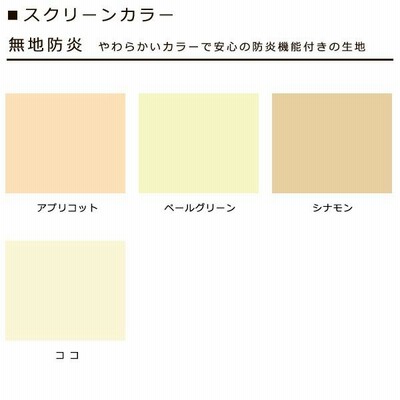 ■スクリーンカラー

無地防炎 やわらかいカラーで安心の防炎機能付きの生地

アプリコット

ペールグリーン

シナモン

ココ