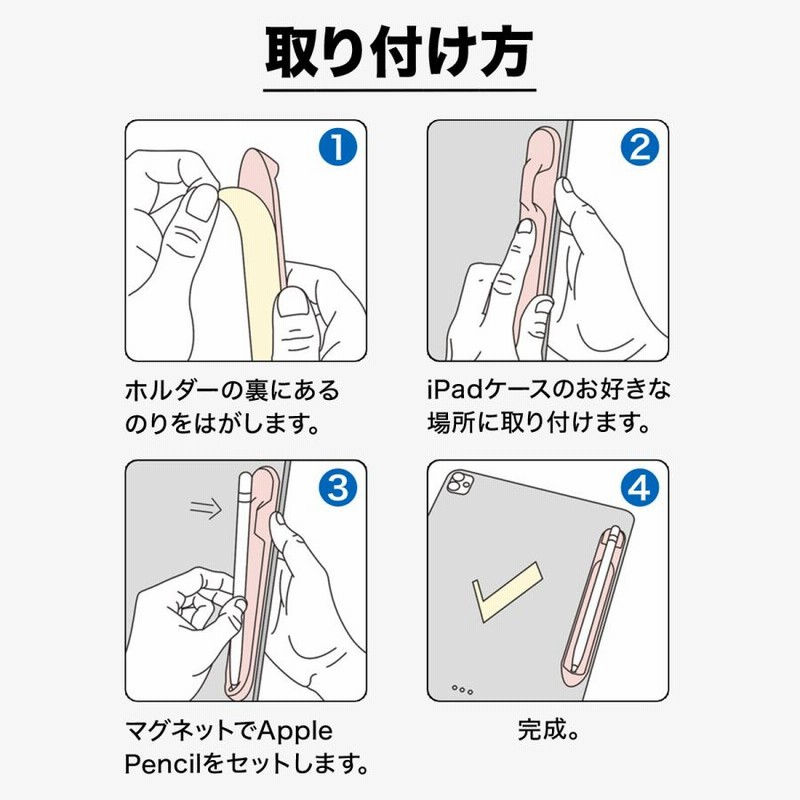 取り付け方

1

ホルダーの裏にあるのりをはがします。

2

iPadケースのお好きな場所に取り付けます。

3

マグネットでApple Pencilをセットします。

4

完成。