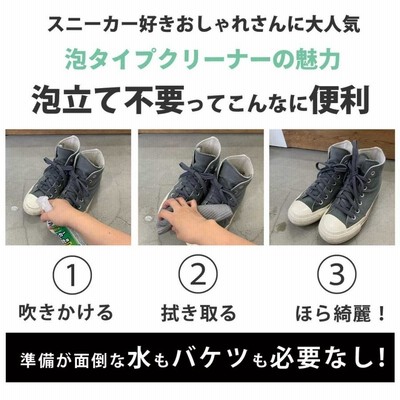 スニーカー好きおしゃれさんに大人気
泡タイプクリーナーの魅力
泡立て不要ってこんなに便利

①
吹きかける

②
拭き取る

③
ほら綺麗！

準備が面倒な水もバケツも必要なし！