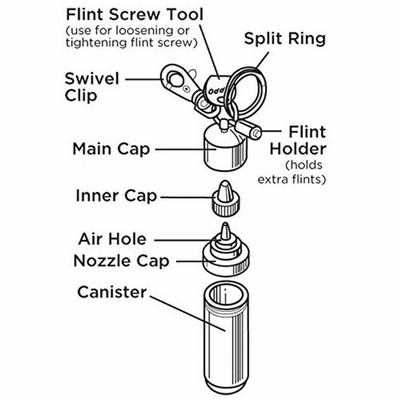 Flint Screw Tool
(use for loosening or tightening flint screw)

Split Ring

Swivel Clip

Flint Holder
(holds extra flints)

Main Cap

Inner Cap

Air Hole

Nozzle Cap

Canister